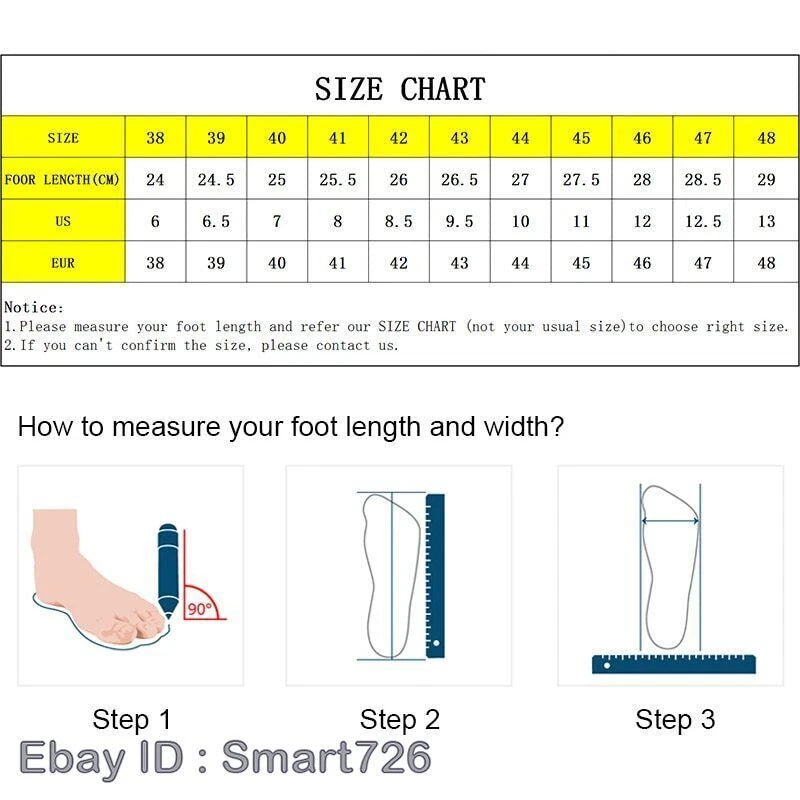 SIZE CHART

| SIZE | 38 | 39 | 40 | 41 | 42 | 43 | 44 | 45 | 46 | 47 | 48 |
|---|---|---|---|---|---|---|---|---|---|---|---|
| FOOR LENGTH(CM) | 24 | 24.5 | 25 | 25.5 | 26 | 26.5 | 27 | 27.5 | 28 | 28.5 | 29 |
| US | 6 | 6.5 | 7 | 8 | 8.5 | 9.5 | 10 | 11 | 12 | 12.5 | 13 |
| EUR | 38 | 39 | 40 | 41 | 42 | 43 | 44 | 45 | 46 | 47 | 48 |

Notice:
1.Please measure your foot length and refer our SIZE CHART (not your usual size)to choose right size.
2.If you can't confirm the size, please contact us.

How to measure your foot length and width?

90°

Step 1

Step 2

Step 3

Ebay ID : Smart726