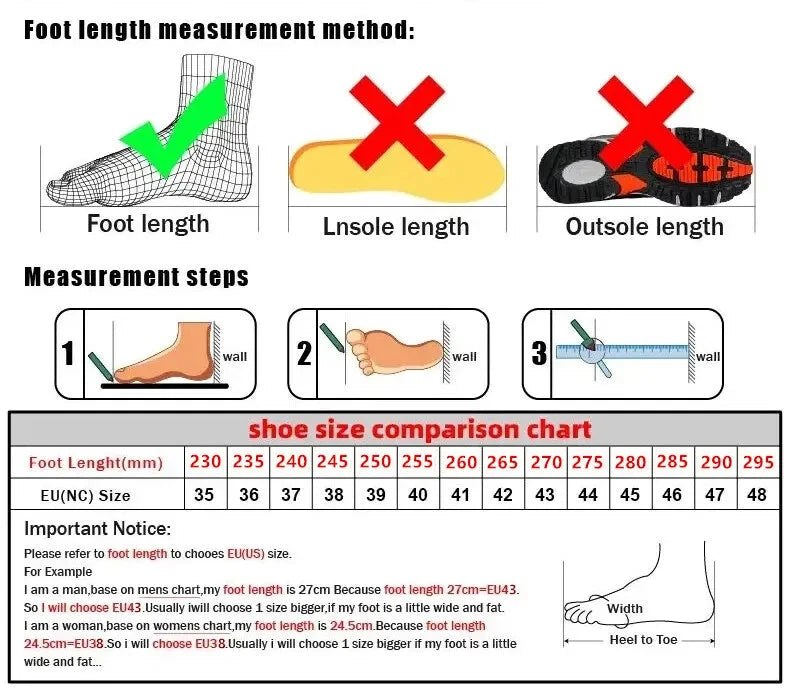 Foot length measurement method:

Foot length

Lnsole length

Outsole length

Measurement steps

1 wall

2 wall

3 wall

shoe size comparison chart

| Foot Lenght(mm) | 230 | 235 | 240 | 245 | 250 | 255 | 260 | 265 | 270 | 275 | 280 | 285 | 290 | 295 |
|---|---|---|---|---|---|---|---|---|---|---|---|---|---|---|
| EU(NC) Size | 35 | 36 | 37 | 38 | 39 | 40 | 41 | 42 | 43 | 44 | 45 | 46 | 47 | 48 |

Important Notice:

Please refer to foot length to chooes EU(US) size.
For Example
I am a man,base on mens chart,my foot length is 27cm Because foot length 27cm=EU43.
So I will choose EU43.Usually iwill choose 1 size bigger,if my foot is a little wide and fat.
I am a woman,base on womens chart,my foot length is 24.5cm.Because foot length 24.5cm=EU38.So i will choose EU38.Usually i will choose 1 size bigger if my foot is a little wide and fat...

Width

Heel to Toe